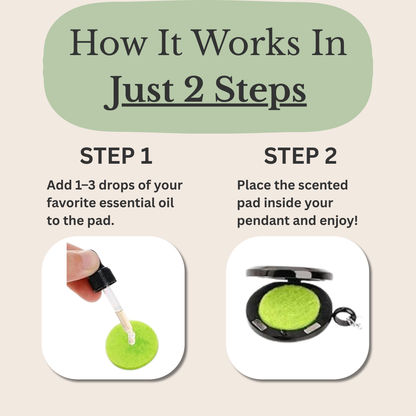 How It Works In
Just 2 Steps

STEP 1

Add 1–3 drops of your favorite essential oil to the pad.

STEP 2

Place the scented pad inside your pendant and enjoy!